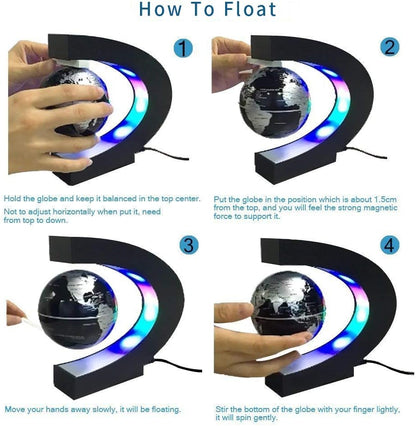 How To Float

1

Hold the globe and keep it balanced in the top center.

Not to adjust horizontally when put it, need from top to down.

2

Put the globe in the position which is about 1.5cm from the top, and you will feel the strong magnetic force to support it.

3

Move your hands away slowly, it will be floating.

4

Stir the bottom of the globe with your finger lightly, it will spin gently.